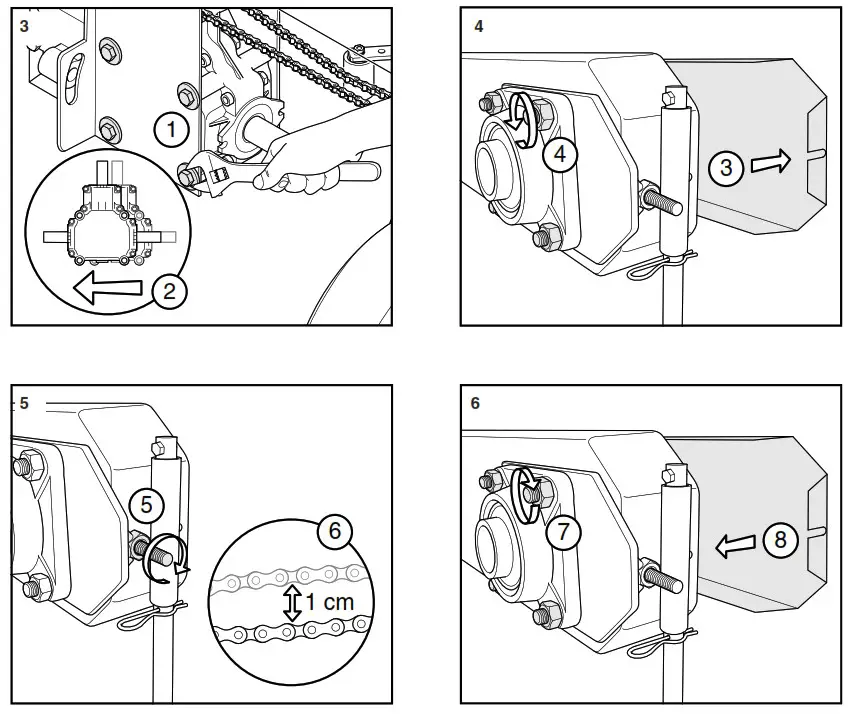 3

1

2

4

4

3

5

5

6

1 cm

6

7

8