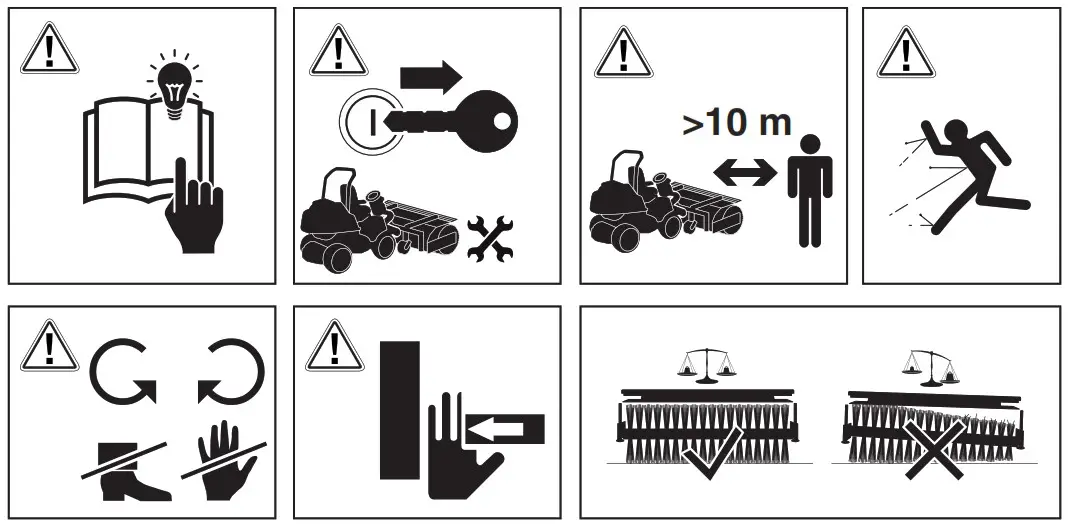 >10 m