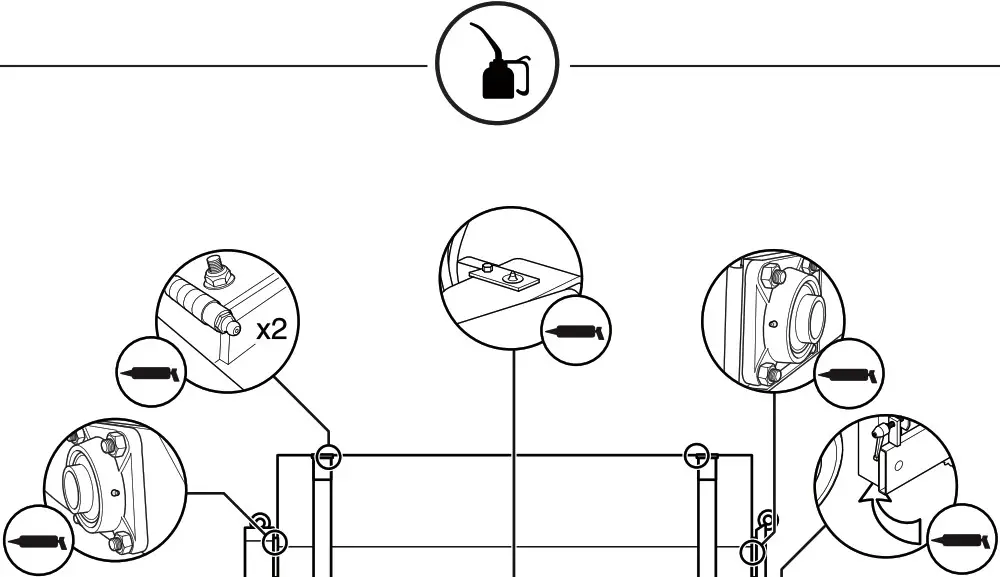 x2