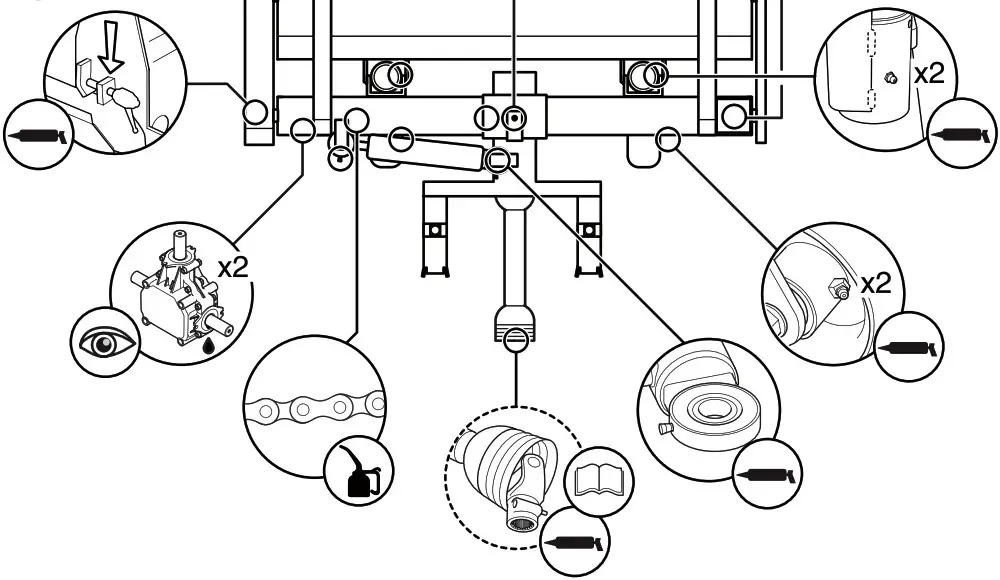 x2

x2

x2