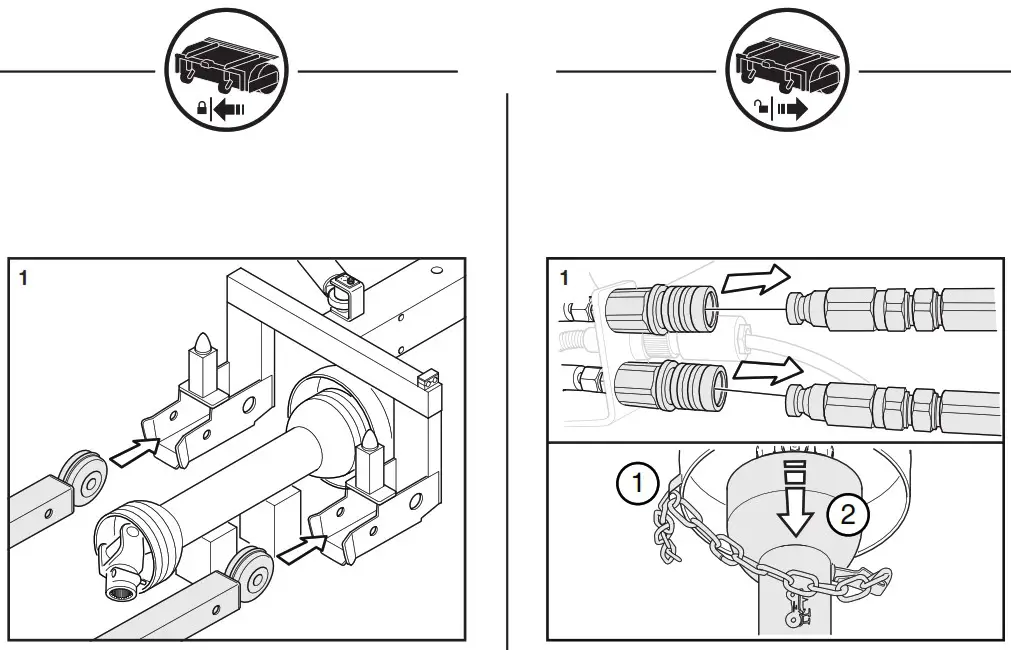 1

1

1

2