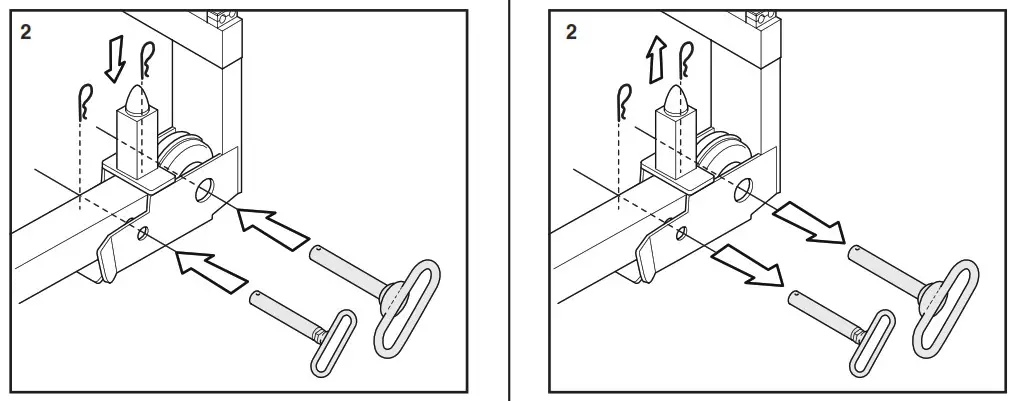 2

2