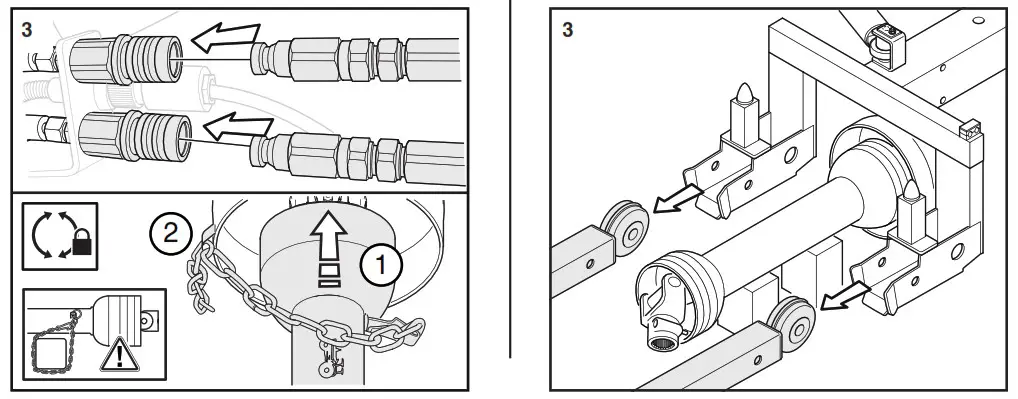 3

2

1

3