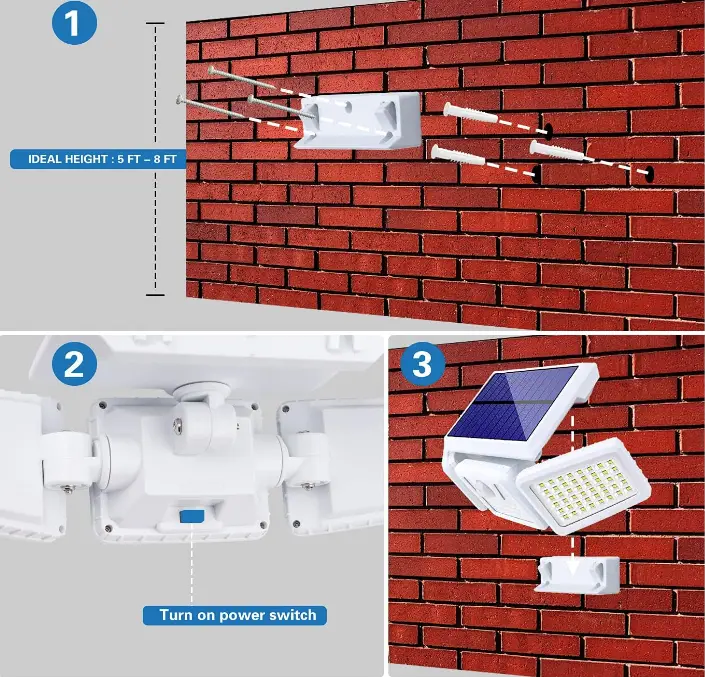 1

IDEAL HEIGHT : 5 FT – 8 FT

2

Turn on power switch

3