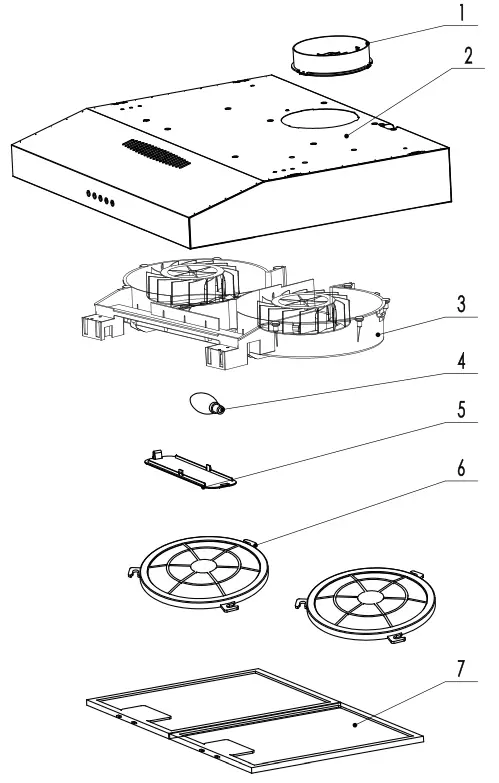 1
2
3
4
5
6
7