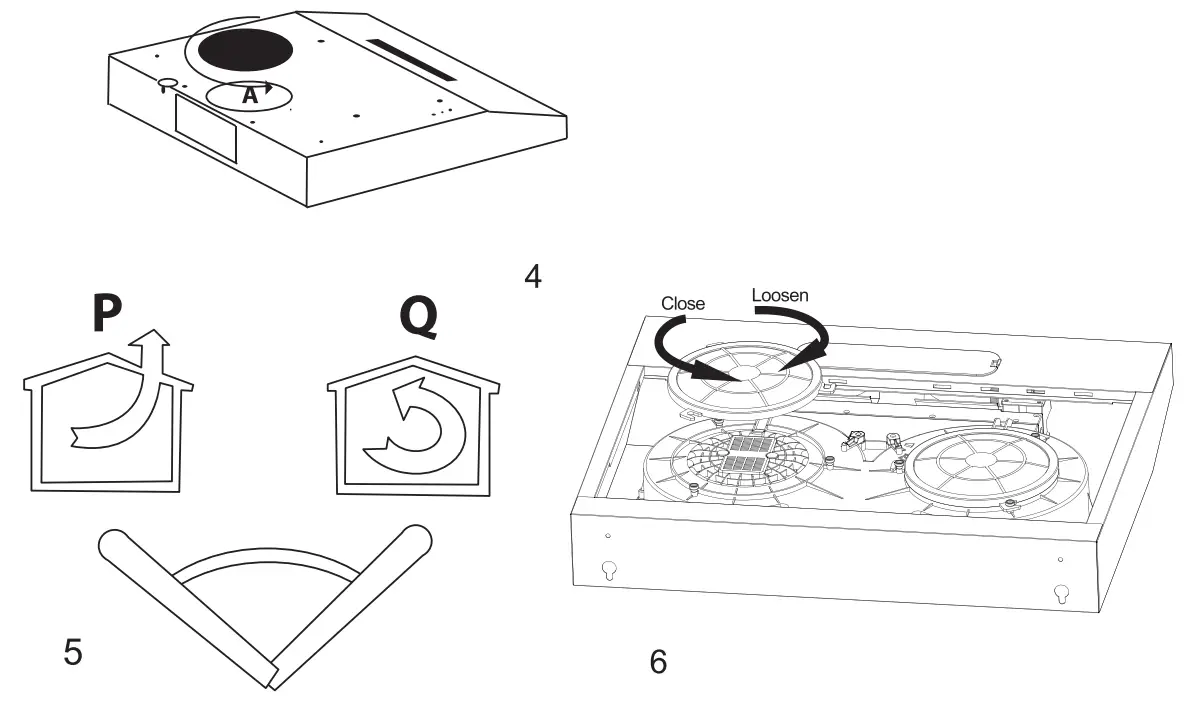 A

4

P

Q

Close

Loosen

5

6