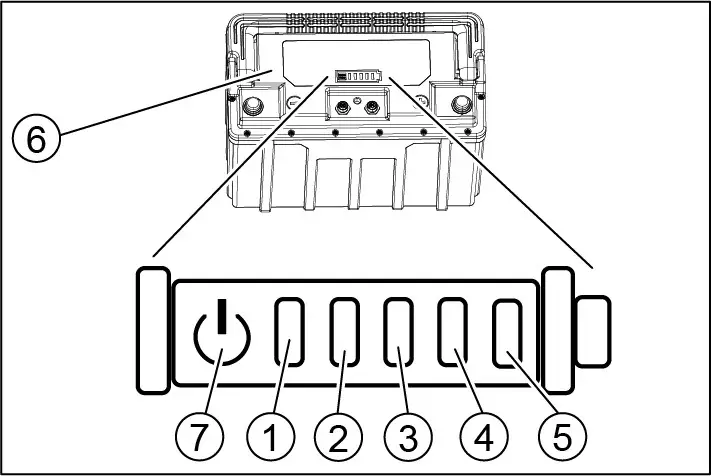 6
7
1
2
3
4
5