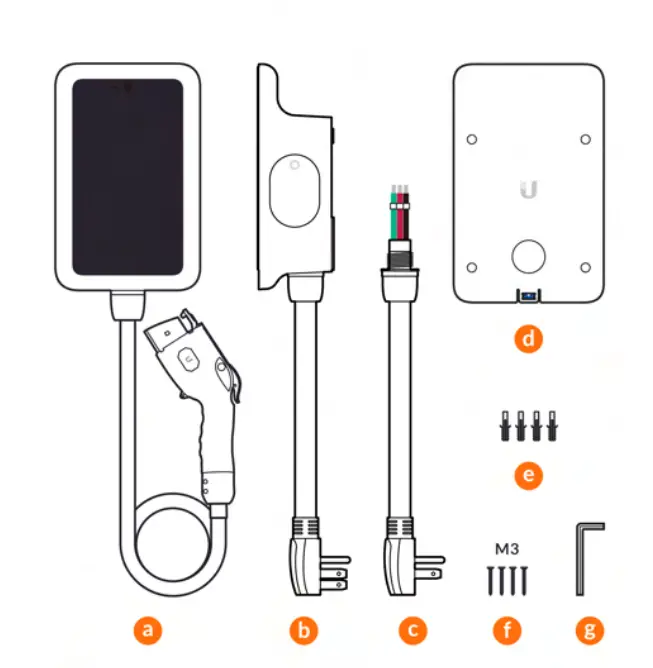 d

e

M3

a b c f g