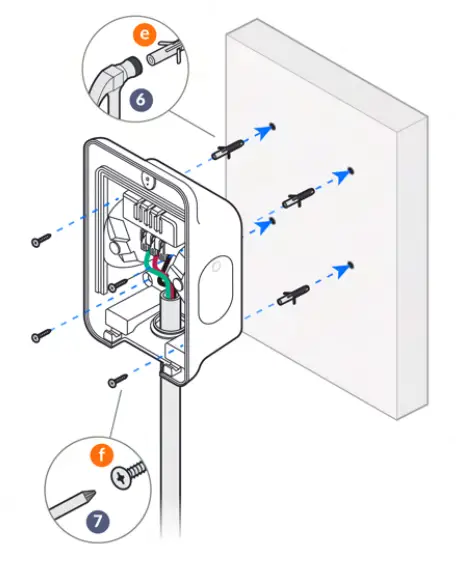 e
6
f
7