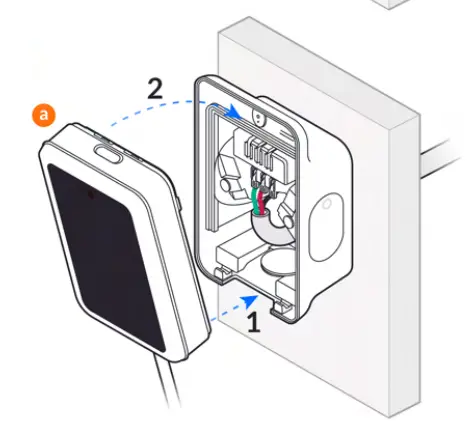 a
2
1