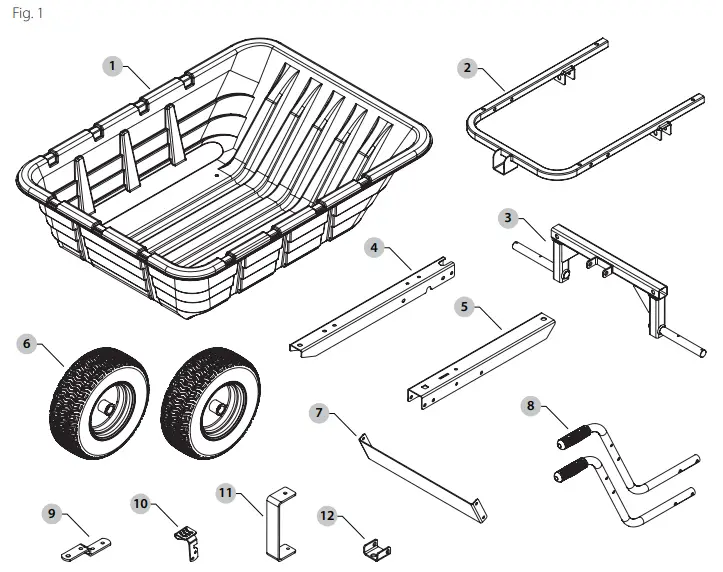 Fig. 1

1

2

3

4

5

6

7

8

9

10

11

12