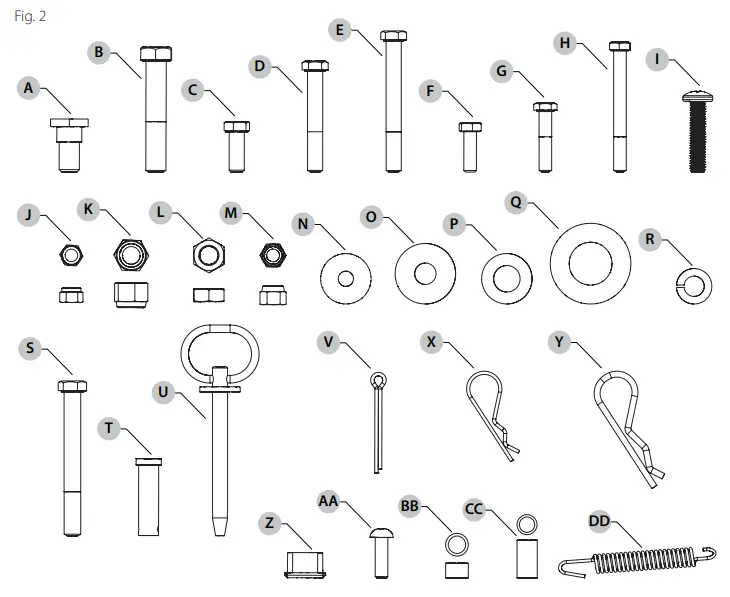 Fig. 2

A B C D E F G H I

J K L M N O P Q R

S T U V X Y

Z AA BB CC DD