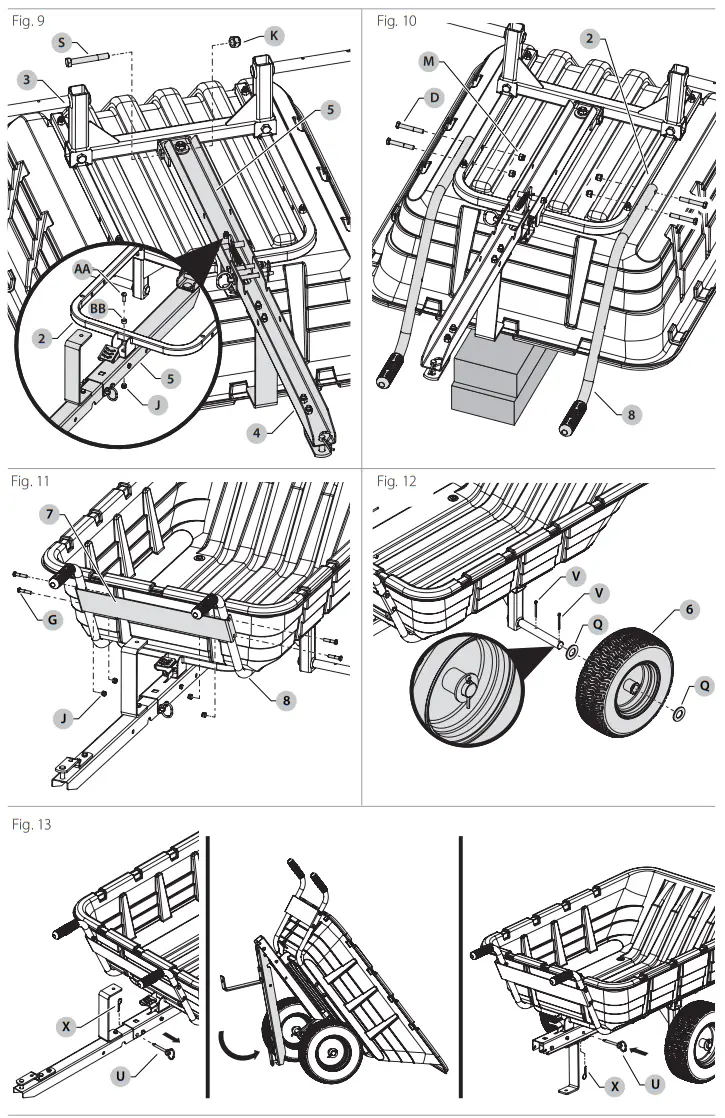 Fig. 9

S

K

3

5

AA

BB

2

5

J

4

Fig. 10

M

2

D

8

Fig. 11

7

G

J

8

Fig. 12

V

V

Q

6

Q

Fig. 13

X

U

X

U