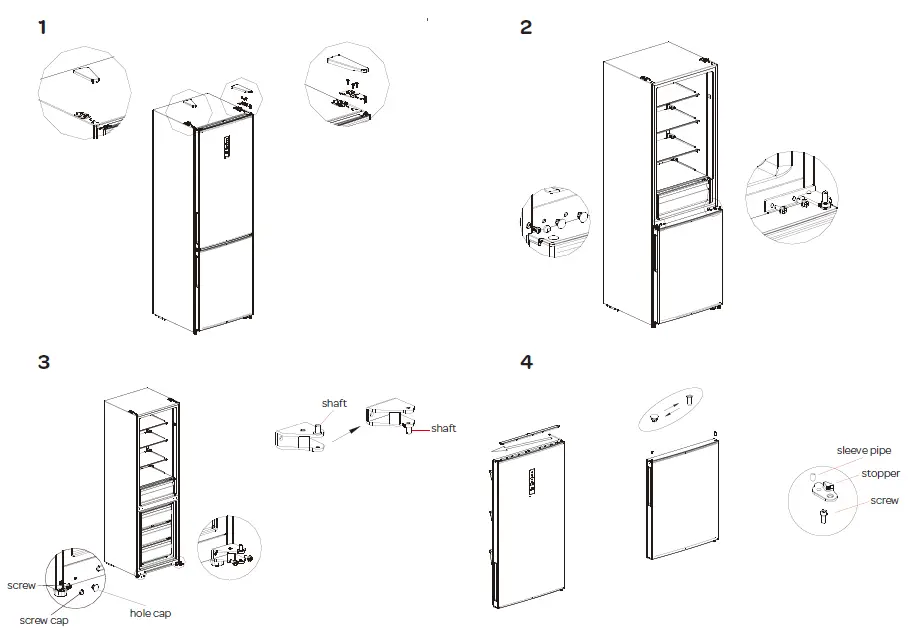 1

2

3

shaft

shaft

screw

screw cap

hole cap

4

sleeve pipe

stopper

screw