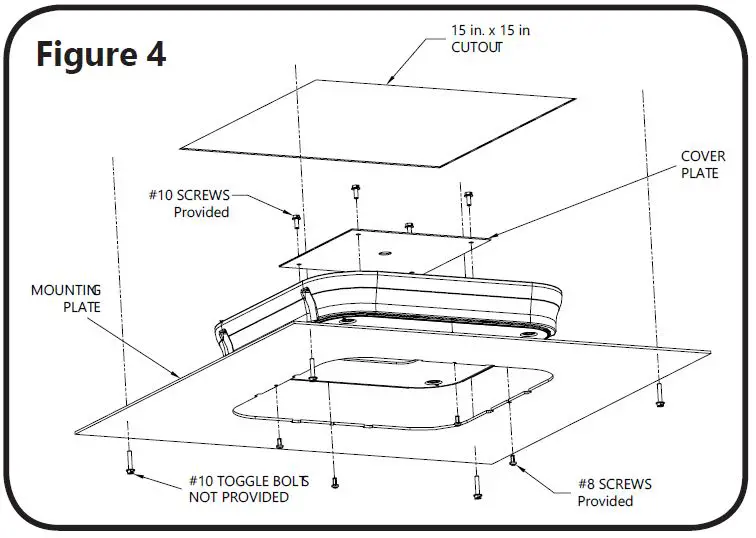 Figure 4

15 in. x 15 in
CUTOUT

COVER
PLATE

#10 SCREWS
Provided

MOUNTING
PLATE

#10 TOGGLE BOLTS
NOT PROVIDED

#8 SCREWS
Provided