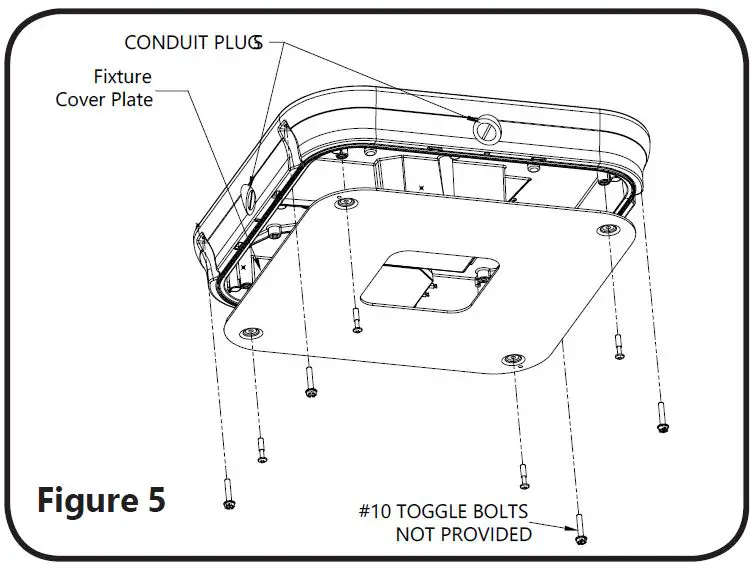 CONDUIT PLUGS

Fixture Cover Plate

Figure 5

#10 TOGGLE BOLTS NOT PROVIDED