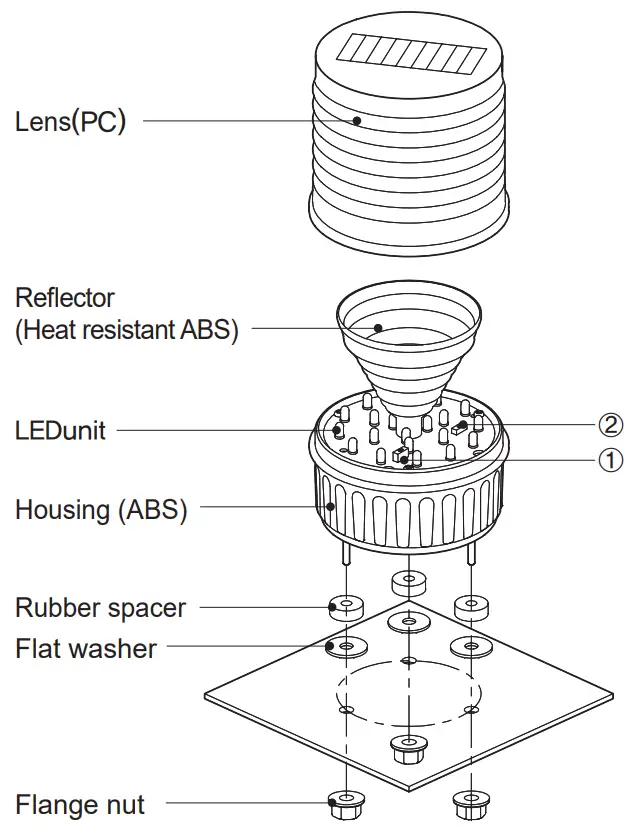 Lens(PC)

Reflector
(Heat resistant ABS)

LEDunit

②

①

Housing (ABS)

Rubber spacer

Flat washer

Flange nut