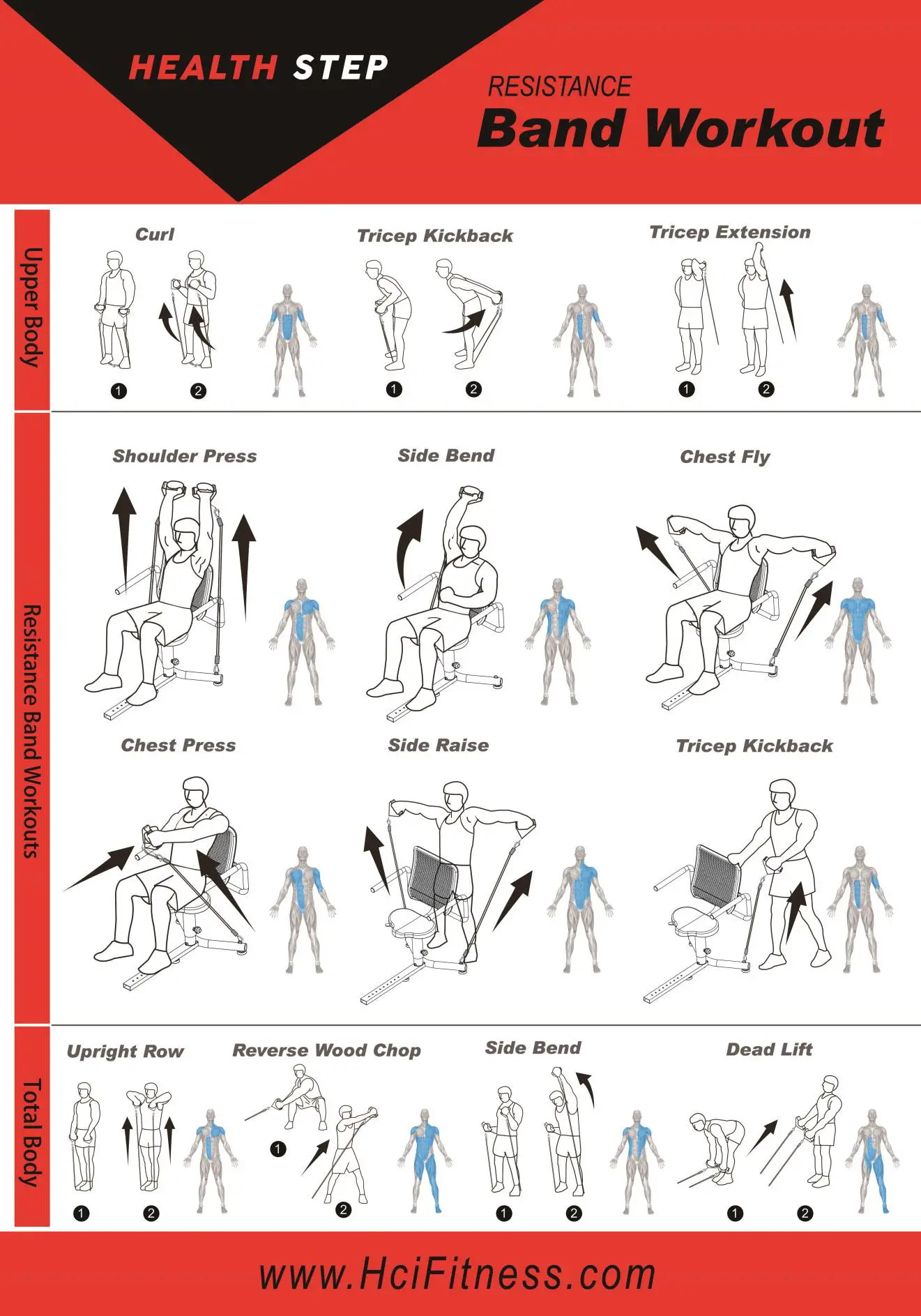 HEALTH STEP

RESISTANCE
Band Workout

Upper Body

Curl

1 2

Tricep Kickback

1 2

Tricep Extension

1 2

Resistance Band Workouts

Shoulder Press

Side Bend

Chest Fly

Chest Press

Side Raise

Tricep Kickback

Total Body

Upright Row

1 2

Reverse Wood Chop

1 2

Side Bend

1 2

Dead Lift

1 2

www.HciFitness.com