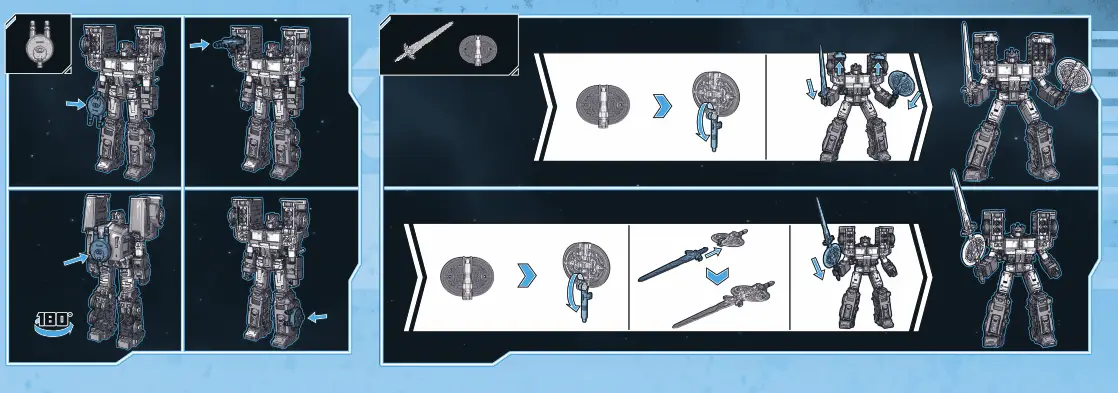 180°