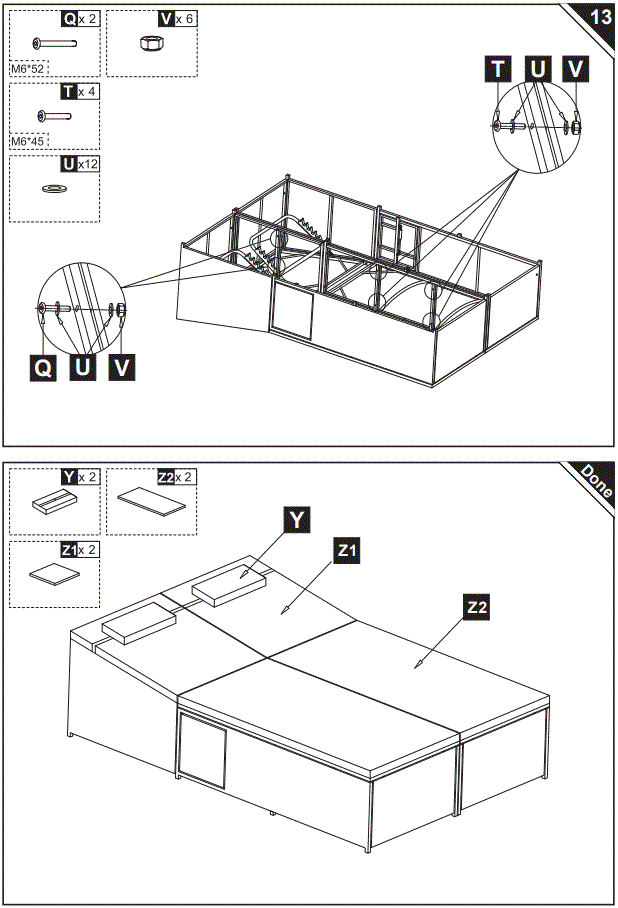 Q x 2
M6*52
V x 6
T x 4
M6*45
U x12
13
T U V
Q U V

Y x 2
Z2 x 2
Z1 x 2
Done
Y
Z1
Z2