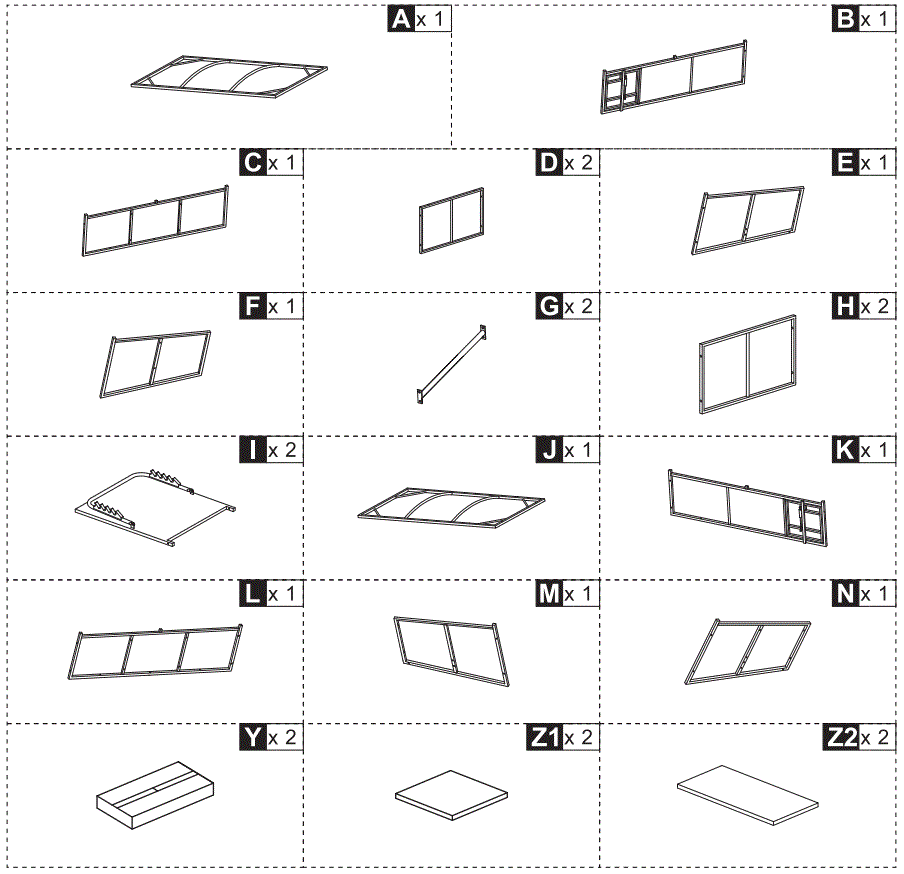 A x 1
B x 1
C x 1
D x 2
E x 1
F x 1
G x 2
H x 2
I x 2
J x 1
K x 1
L x 1
M x 1
N x 1
Y x 2
Z1 x 2
Z2 x 2