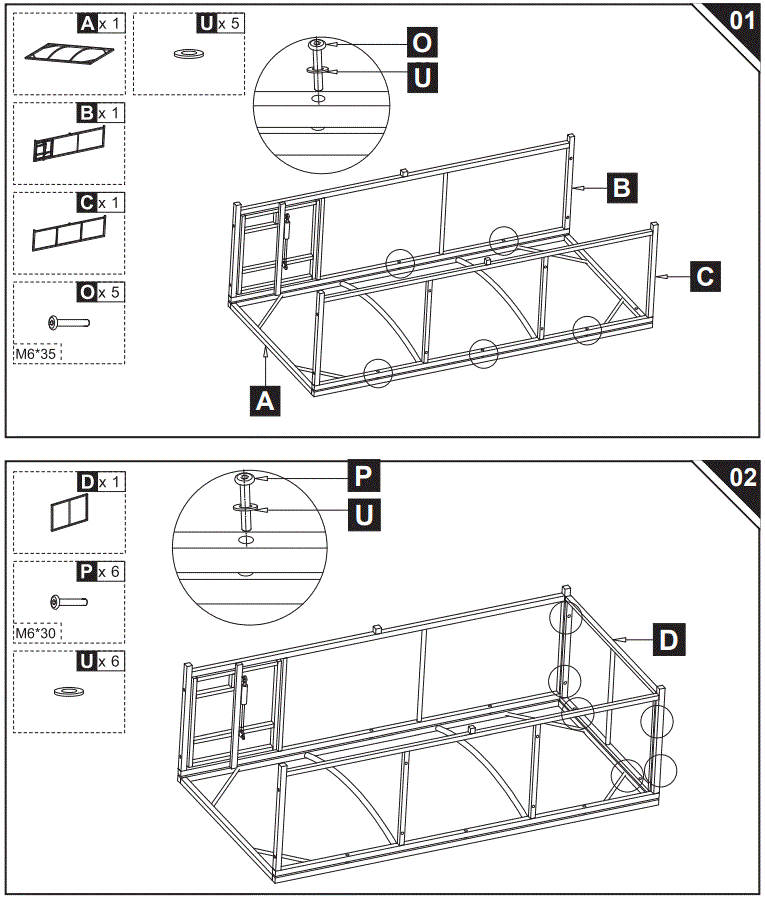 01

A x 1

U x 5

B x 1

C x 1

O x 5

M6*35

O

U

B

C

A

02

D x 1

P x 6

M6*30

U x 6

P

U

D