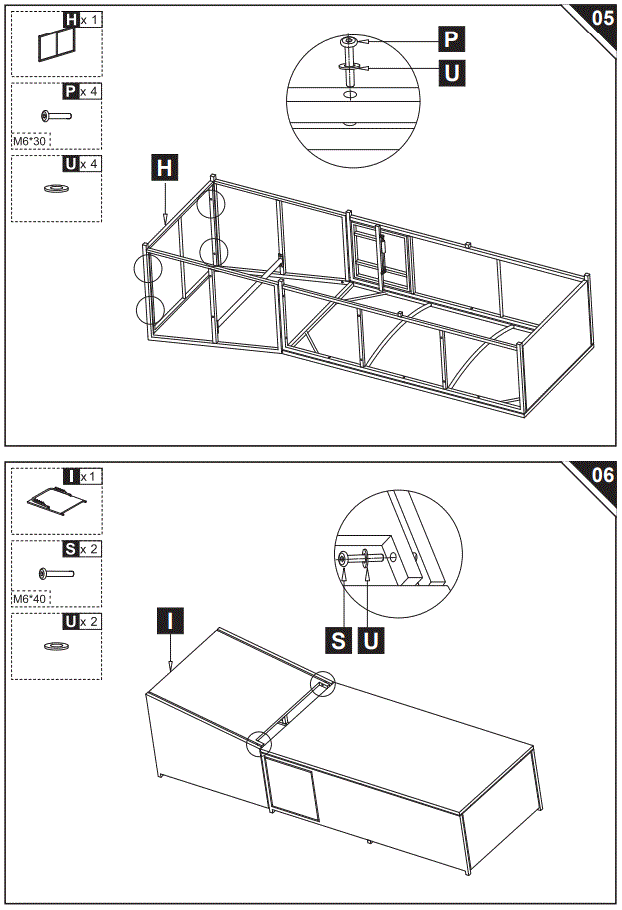 H x 1

P x 4

M6*30

U x 4

05

P

U

H

I x 1

S x 2

M6*40

U x 2

06

I

S U