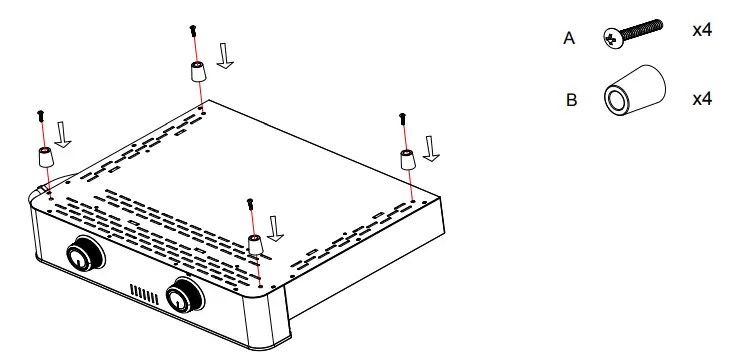 A x4

B x4