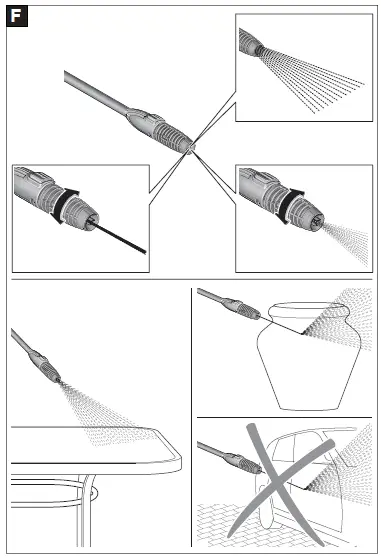 F