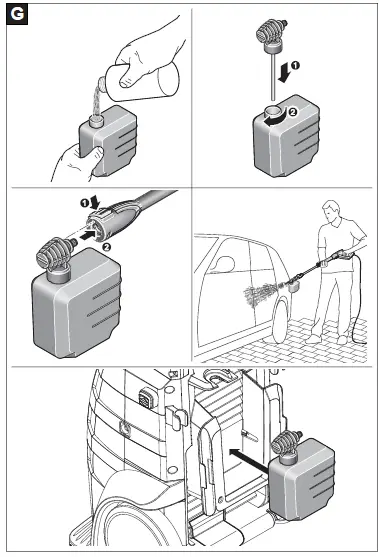 G

1
2

1
2