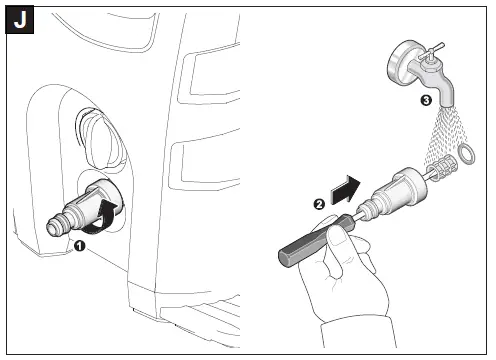 J

1

2

3