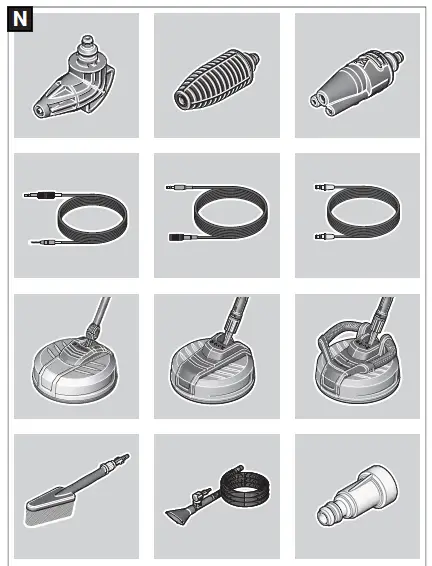 N