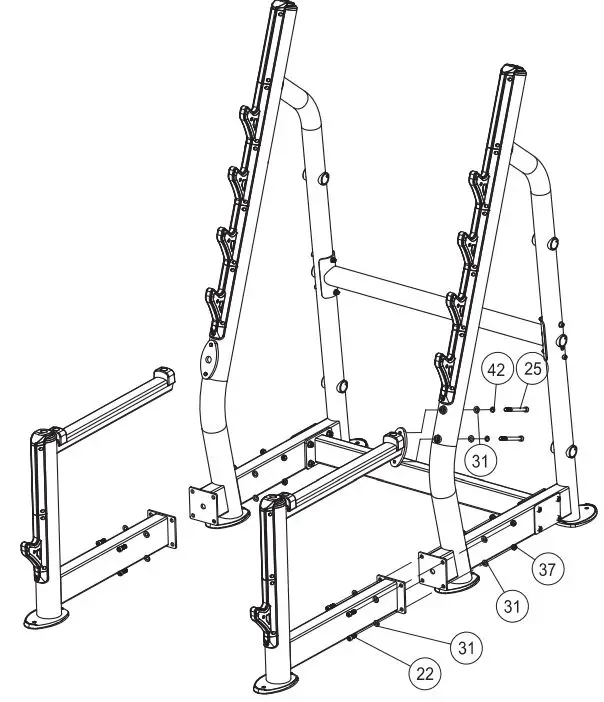 42
25
31
37
31
31
22