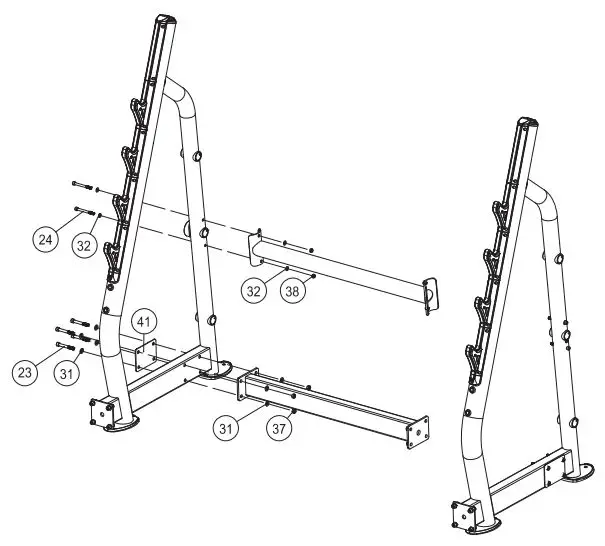 24
32
32
38
41
23
31
31
37