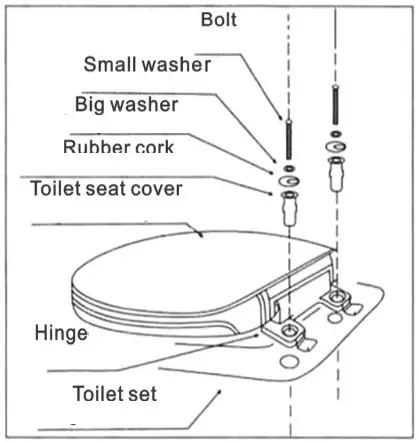 Bolt

Small washer

Big washer

Rubber cork

Toilet seat cover

Hinge

Toilet set