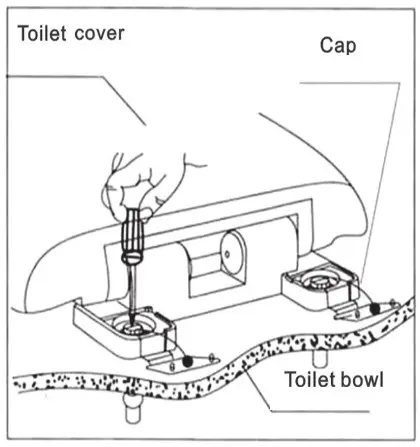 Toilet cover

Cap

Toilet bowl