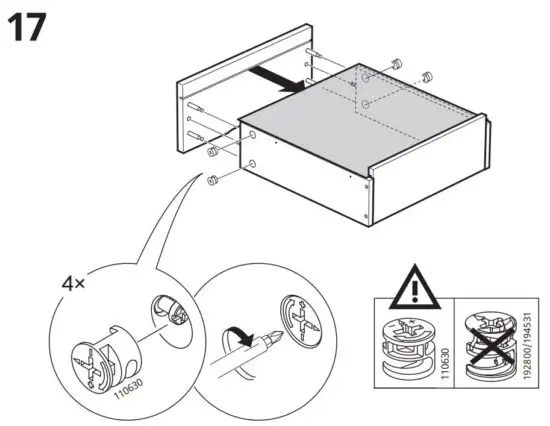 17

4×

110630

110630

192800/194531