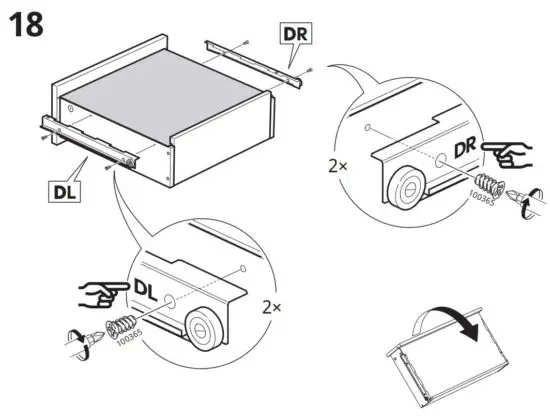 18

DR

DL

2×

DR

100365

DL

2×

100365