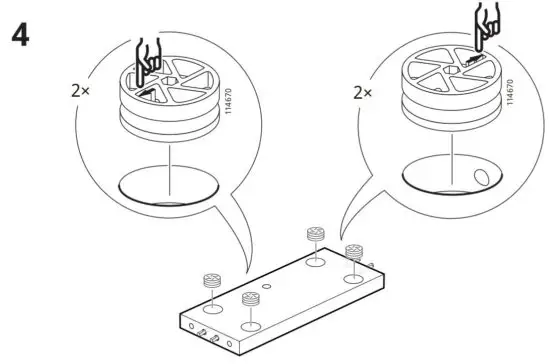 4

2×

114670

2×

114670