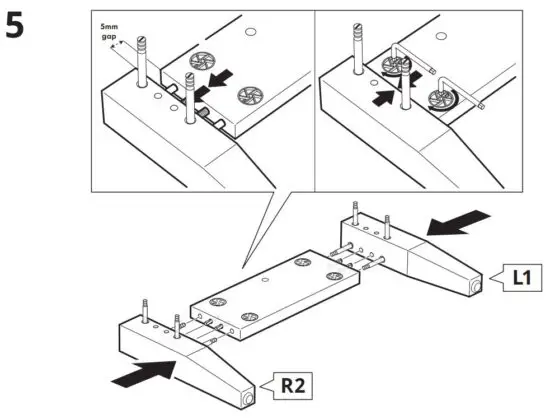 5

5mm gap

L1

R2