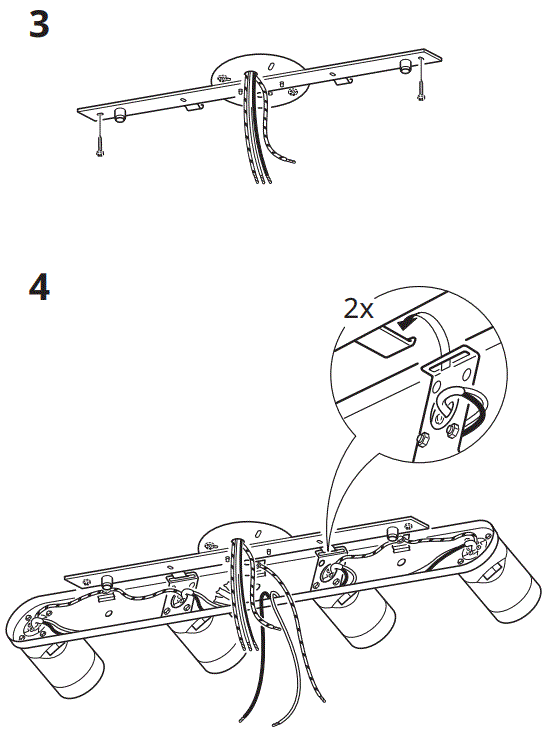 3

4

2x