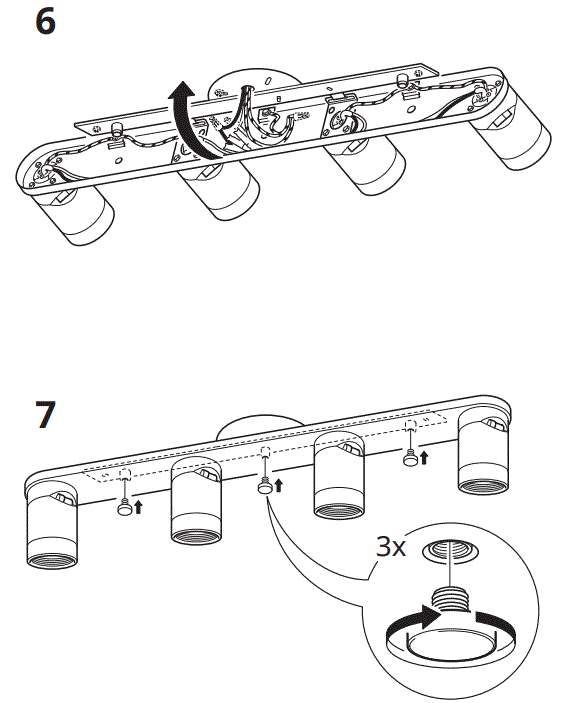 6

7

3x