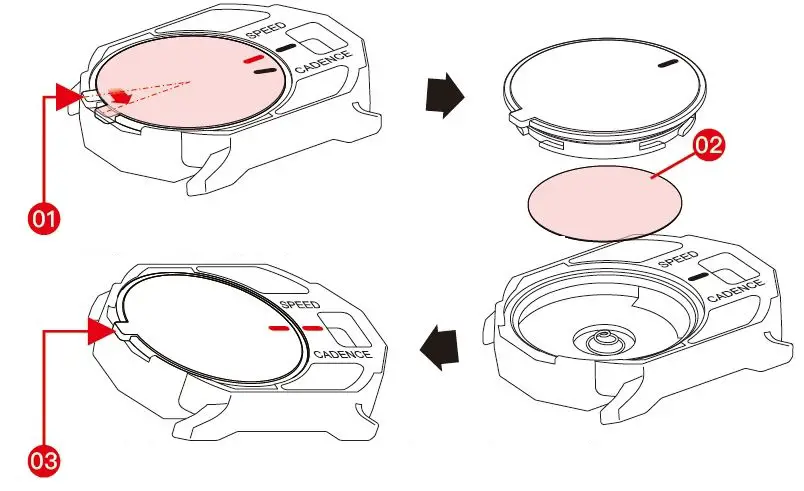 SPEED
CADENCE
01
02
SPEED
CADENCE
SPEED
CADENCE
03