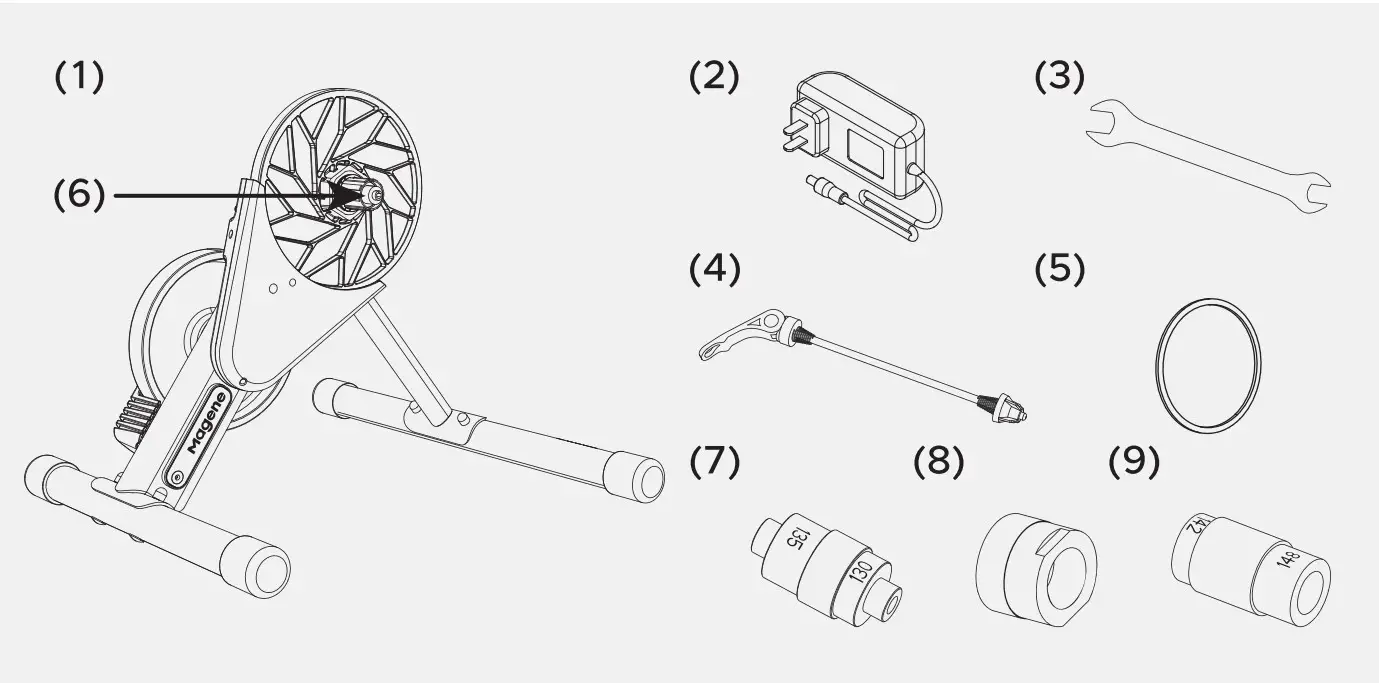 (1)

(6)

Magene

(2)

(3)

(4)

(5)

(7)

135

130

(8)

(9)

142

148