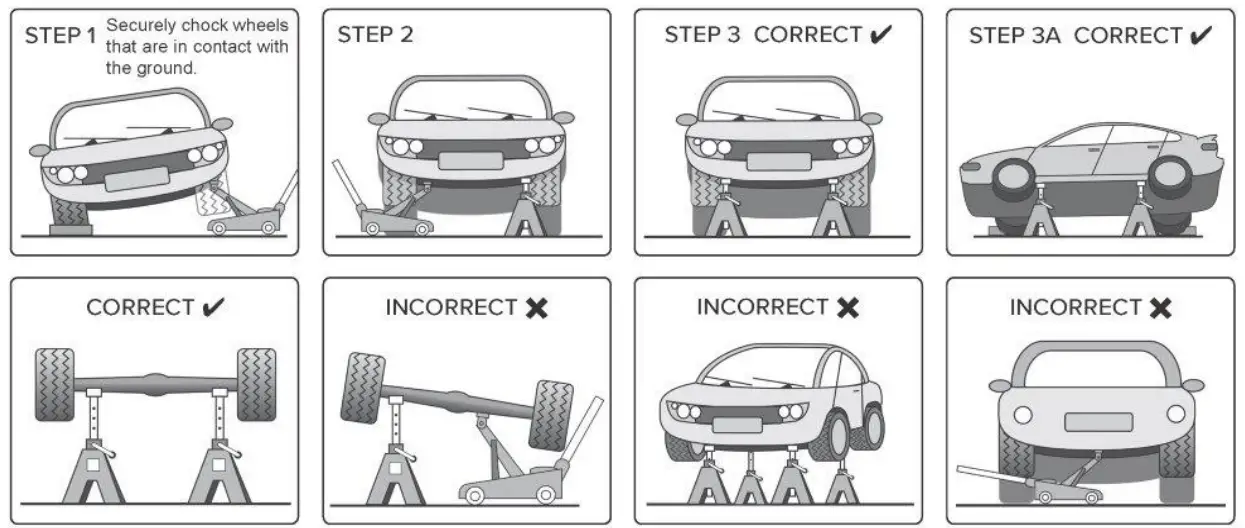 STEP 1 Securely chock wheels that are in contact with the ground.

STEP 2

STEP 3 CORRECT ✔

STEP 3A CORRECT ✔

CORRECT ✔

INCORRECT ✖

INCORRECT ✖

INCORRECT ✖