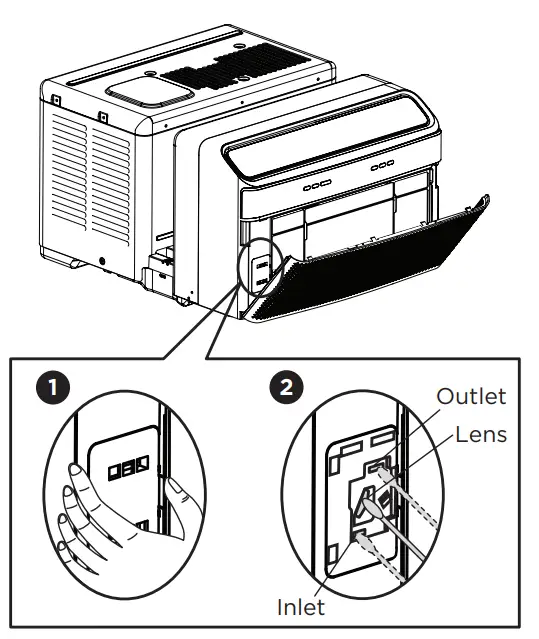 1

2

Outlet

Lens

Inlet