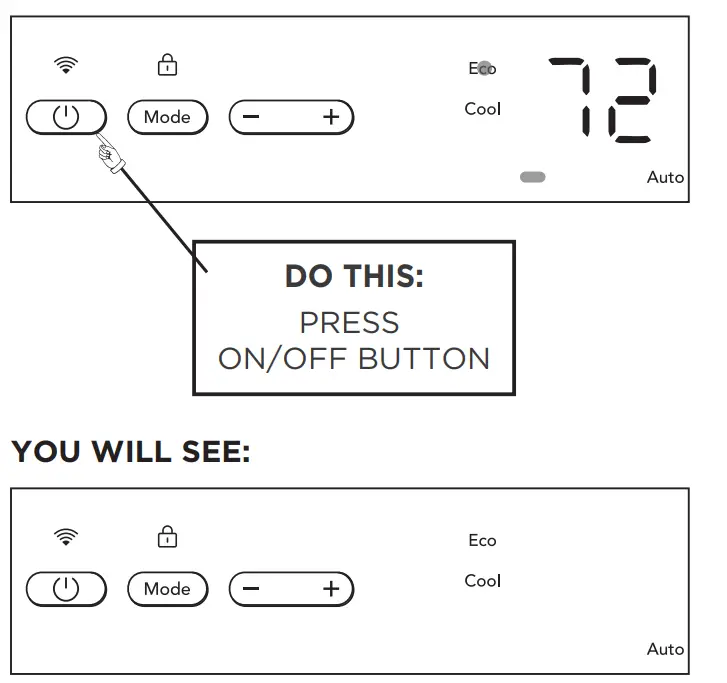 Mode
−
+
Eco
Cool
72
Auto

DO THIS:
PRESS
ON/OFF BUTTON

YOU WILL SEE:

Mode
−
+
Eco
Cool
Auto