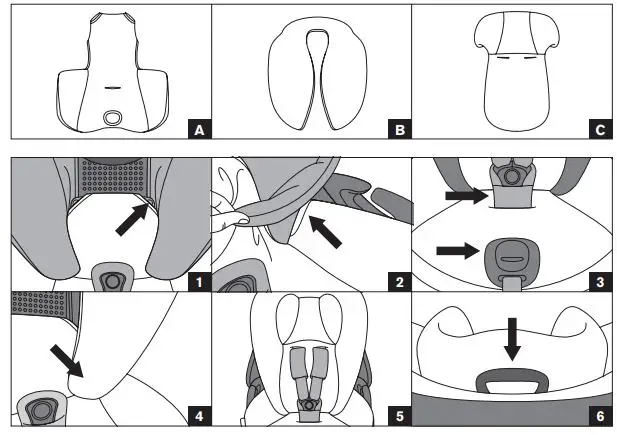 A
B
C
1
2
3
4
5
6