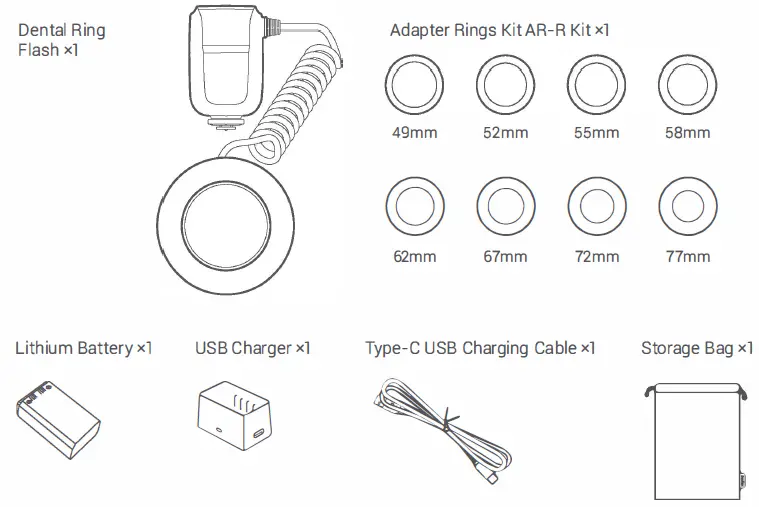 Dental Ring Flash ×1

Adapter Rings Kit AR-R Kit ×1

49mm 52mm 55mm 58mm

62mm 67mm 72mm 77mm

Lithium Battery ×1

USB Charger ×1

Type-C USB Charging Cable ×1

Storage Bag ×1