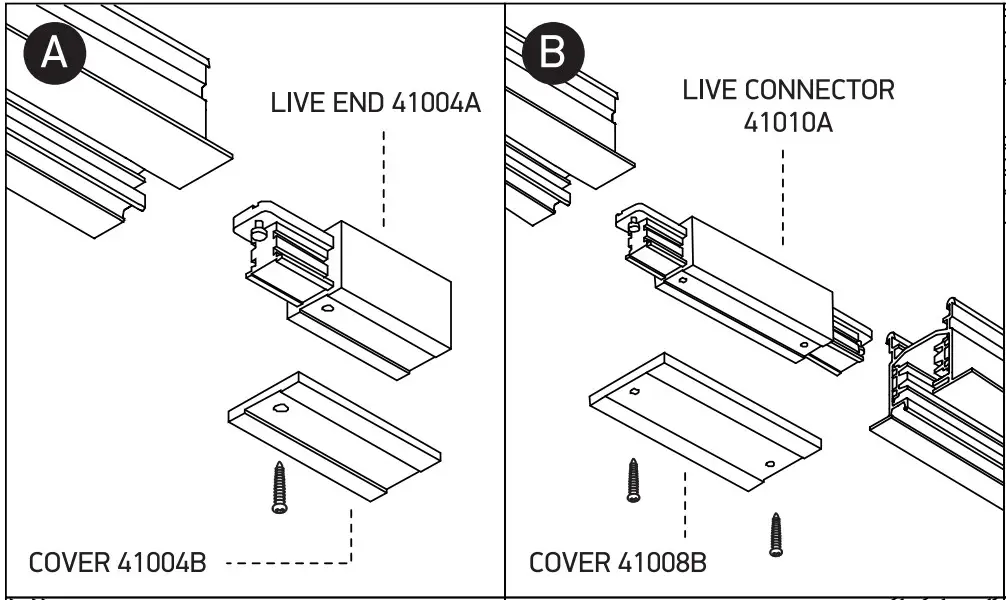 A

LIVE END 41004A

COVER 41004B

B

LIVE CONNECTOR 41010A

COVER 41008B